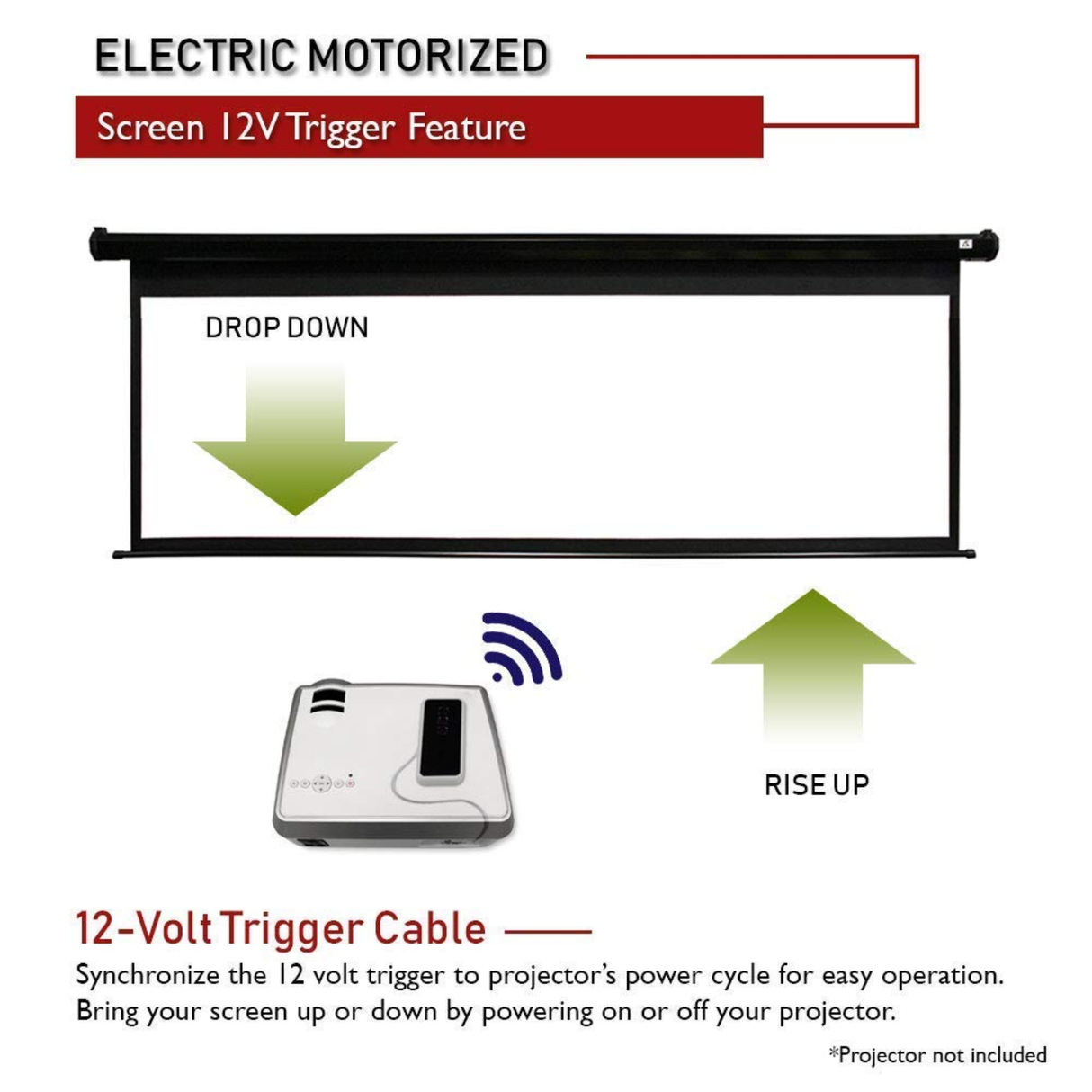 ELECTRIC MOTORIZED

Screen 12V Trigger Feature

DROP DOWN

RISE UP

12-Volt Trigger Cable

Synchronize the 12 volt trigger to projector's power cycle for easy operation. Bring your screen up or down by powering on or off your projector.

*Projector not included